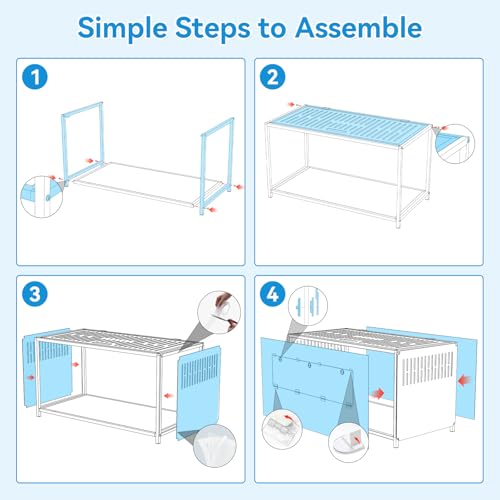 Simple Steps to Assemble

1

2

3

4