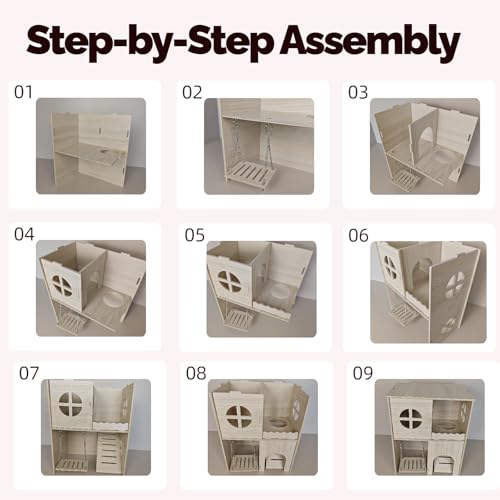 Step-by-Step Assembly

01

02

03

04

05

06

07

08

09