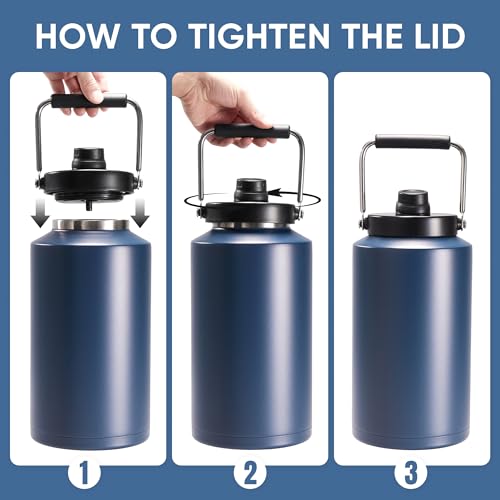 HOW TO TIGHTEN THE LID

1

2

3