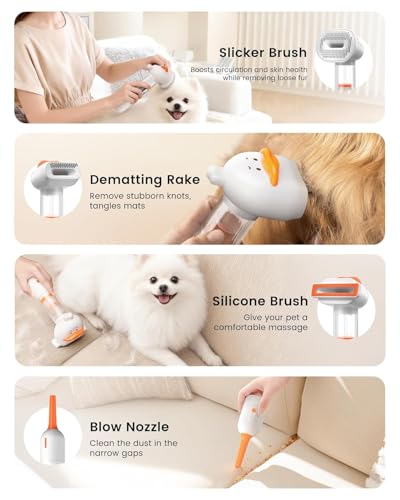 Slicker Brush
Boosts circulation and skin health while removing loose fur

Dematting Rake
Remove stubborn knots, tangles mats

Silicone Brush
Give your pet a comfortable massage

Blow Nozzle
Clean the dust in the narrow gaps