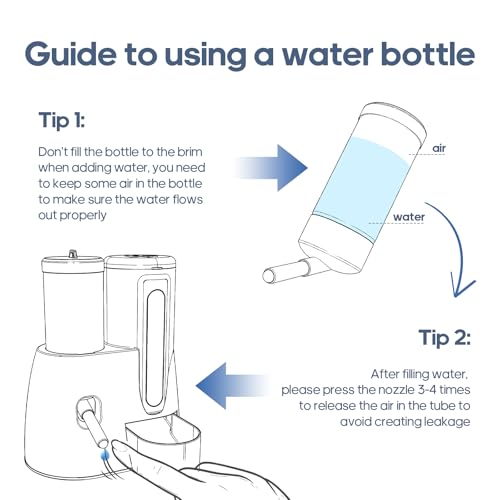 Guide to using a water bottle

Tip 1:

Don't fill the bottle to the brim when adding water, you need to keep some air in the bottle to make sure the water flows out properly

air

water

Tip 2:

After filling water, please press the nozzle 3-4 times to release the air in the tube to avoid creating leakage