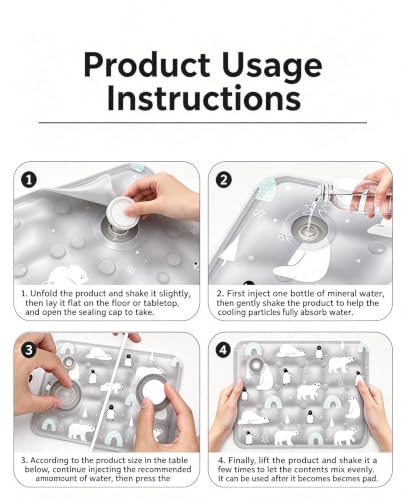 Product Usage Instructions

1

1. Unfold the product and shake it slightly, then lay it flat on the floor or tabletop, and open the sealing cap to take.

2

2. First inject one bottle of mineral water, then gently shake the product to help the cooling particles fully absorb water.

3

3. According to the product size in the table below, continue injecting the recommended amomount of water, then press the

4

4. Finally, lift the product and shake it a few times to let the contents mix evenly, It can be used after it becomes becmes pad.