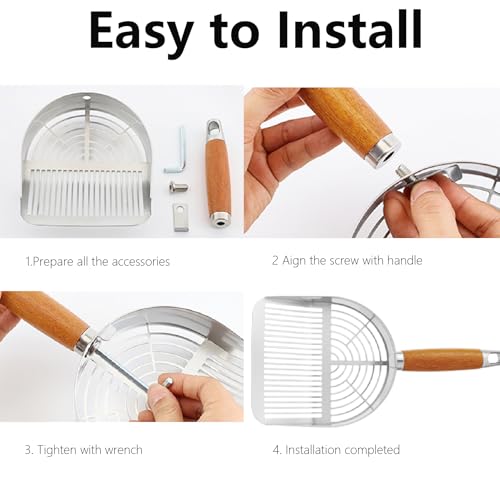 Easy to Install

1.Prepare all the accessories

2 Aign the screw with handle

3. Tighten with wrench

4. Installation completed