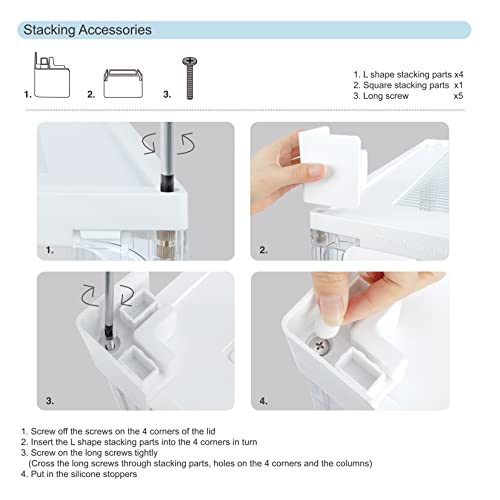 Stacking Accessories

1.

2.

3.

1. L shape stacking parts x4
2. Square stacking parts x1
3. Long screw x5

1.

2.

3.

4.

1. Screw off the screws on the 4 corners of the lid
2. Insert the L shape stacking parts into the 4 corners in turn
3. Screw on the long screws tightly
(Cross the long screws through stacking parts, holes on the 4 corners and the columns)
4. Put in the silicone stoppers