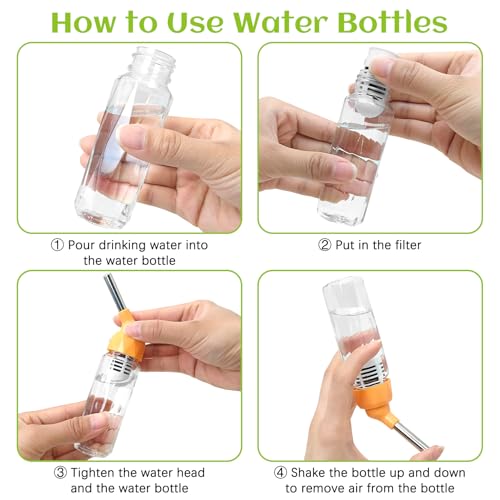 How to Use Water Bottles

① Pour drinking water into the water bottle

② Put in the filter

③ Tighten the water head and the water bottle

④ Shake the bottle up and down to remove air from the bottle