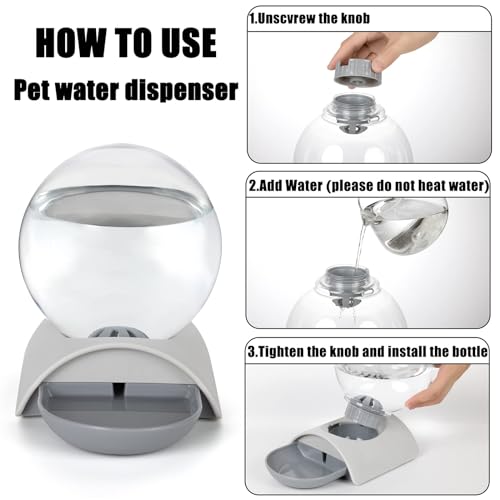 HOW TO USE
Pet water dispenser

1.Unscvrew the knob

2.Add Water (please do not heat water)

3.Tighten the knob and install the bottle