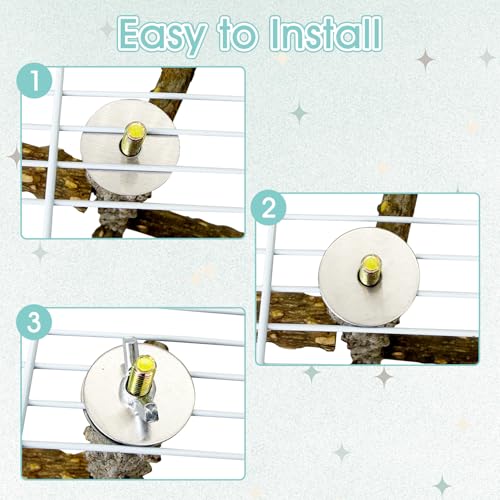 Easy to Install

1

2

3