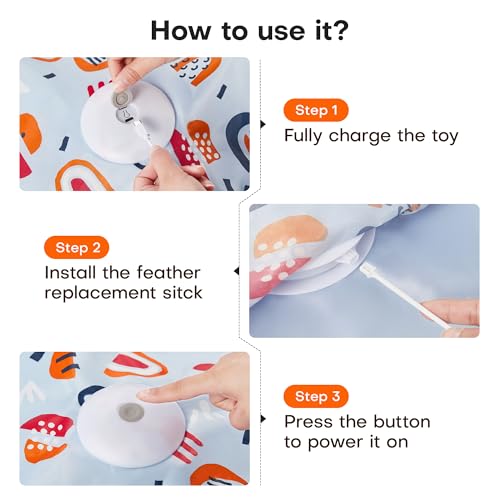 How to use it?

Step 1
Fully charge the toy

Step 2
Install the feather replacement sitck

Step 3
Press the button to power it on