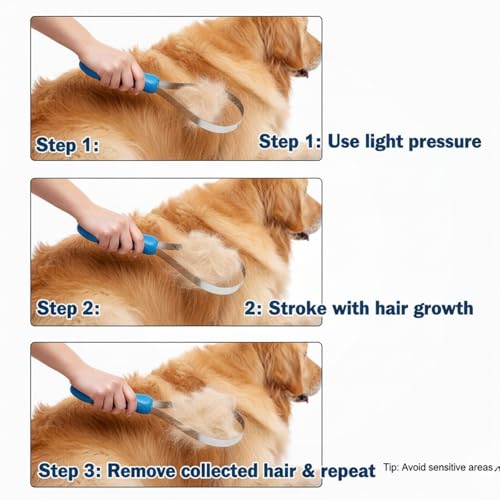 Step 1:

Step 1: Use light pressure

Step 2:

2: Stroke with hair growth

Step 3: Remove collected hair & repeat

Tip: Avoid sensitive areas