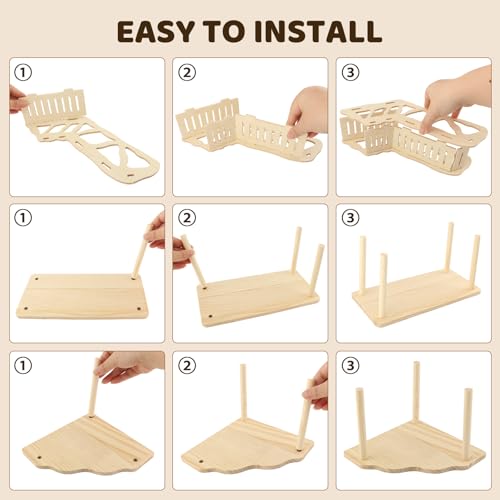 EASY TO INSTALL

①

②

③

①

②

③

①

②

③