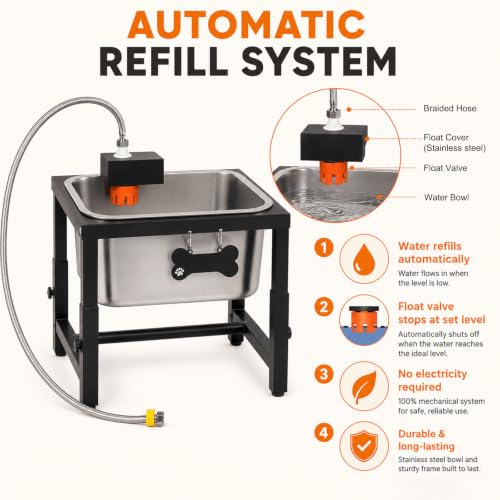 AUTOMATIC
REFILL SYSTEM

Braided Hose

Float Cover
(Stainless steel)

Float Valve

Water Bowl

1
Water refills automatically
Water flows in when the level is low.

2
Float valve stops at set level
Automatically shuts off when the water reaches the ideal level.

3
No electricity required
100% mechanical system for safe, reliable use.

4
Durable & long-lasting
Stainless steel bowl and sturdy frame built to last.