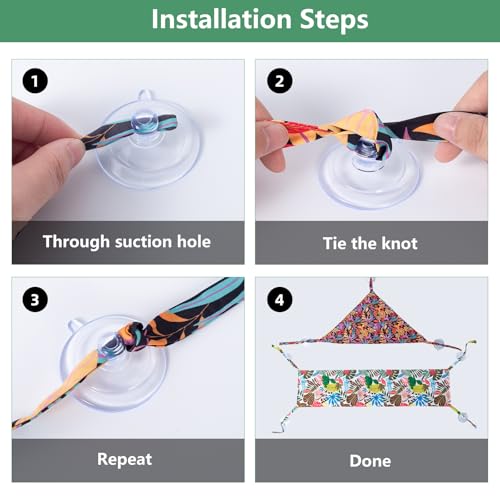 Installation Steps

1

Through suction hole

2

Tie the knot

3

Repeat

4

Done