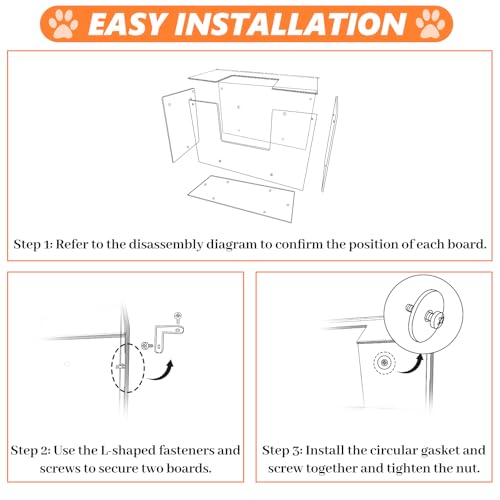 EASY INSTALLATION

Step 1: Refer to the disassembly diagram to confirm the position of each board.

Step 2: Use the L-shaped fasteners and screws to secure two boards.

Step 3: Install the circular gasket and screw together and tighten the nut.