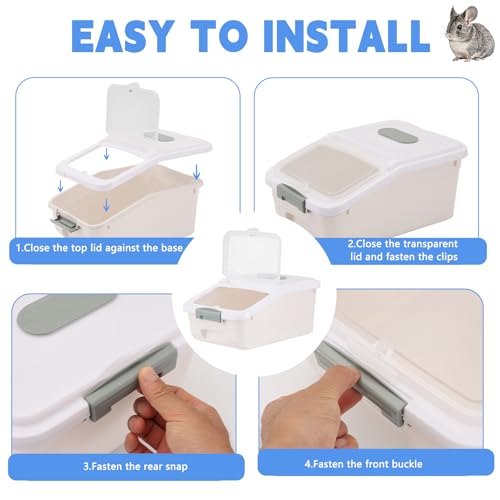 EASY TO INSTALL

1.Close the top lid against the base

2.Close the transparent lid and fasten the clips

3.Fasten the rear snap

4.Fasten the front buckle