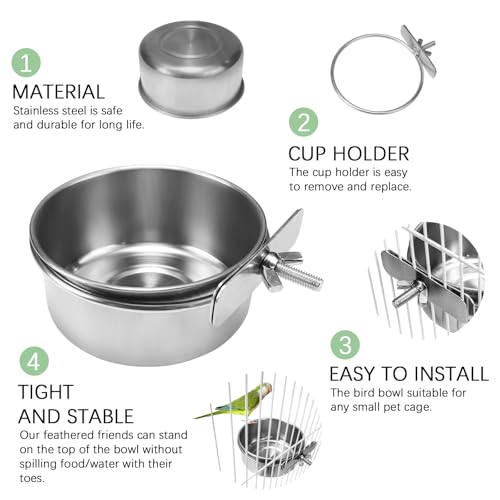 1
MATERIAL
Stainless steel is safe and durable for long life.

2
CUP HOLDER
The cup holder is easy to remove and replace.

3
EASY TO INSTALL
The bird bowl suitable for any small pet cage.

4
TIGHT AND STABLE
Our feathered friends can stand on the top of the bowl without spilling food/water with their toes.