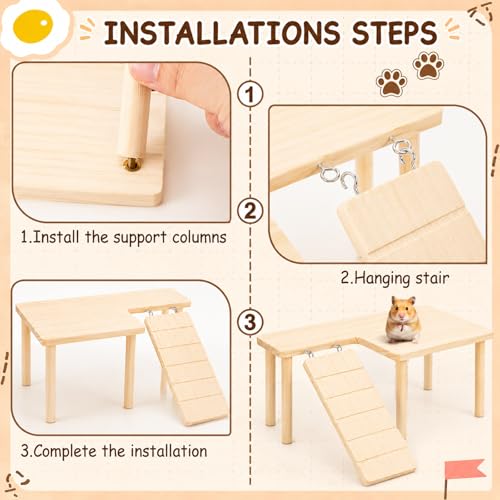 INSTALLATIONS STEPS

1

1.Install the support columns

2

2.Hanging stair

3

3.Complete the installation