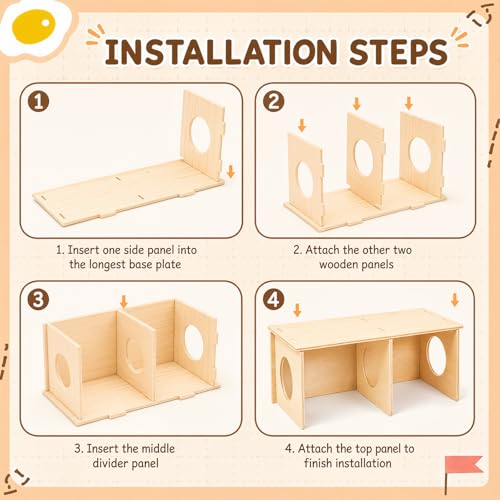 INSTALLATION STEPS

1

1. Insert one side panel into the longest base plate

2

2. Attach the other two wooden panels

3

3. Insert the middle divider panel

4

4. Attach the top panel to finish installation