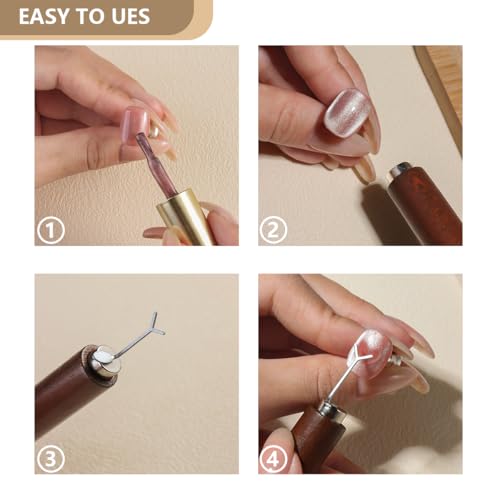 EASY TO UES

①

②

③

④