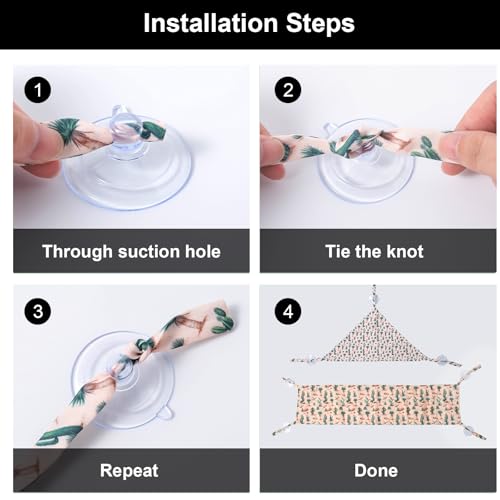 Installation Steps

1

Through suction hole

2

Tie the knot

3

Repeat

4

Done