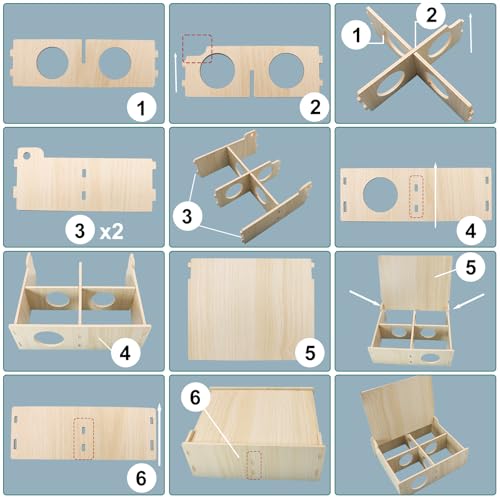 1

2

1 2

3 x2

3

4

4

5

5

6

6