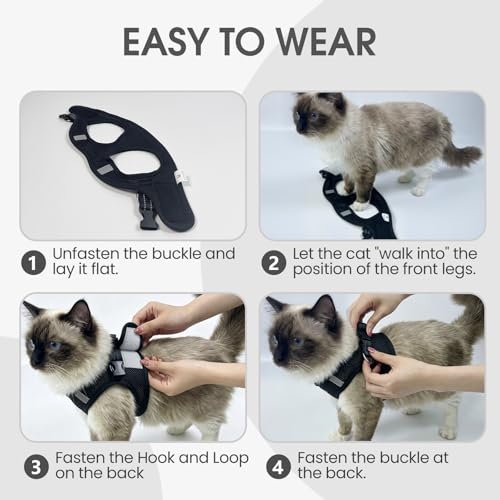 EASY TO WEAR

1 Unfasten the buckle and lay it flat.

2 Let the cat "walk into" the position of the front legs.

3 Fasten the Hook and Loop on the back

4 Fasten the buckle at the back.