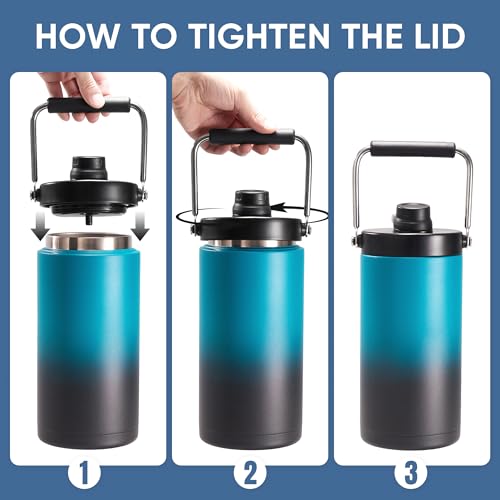 HOW TO TIGHTEN THE LID

1

2

3