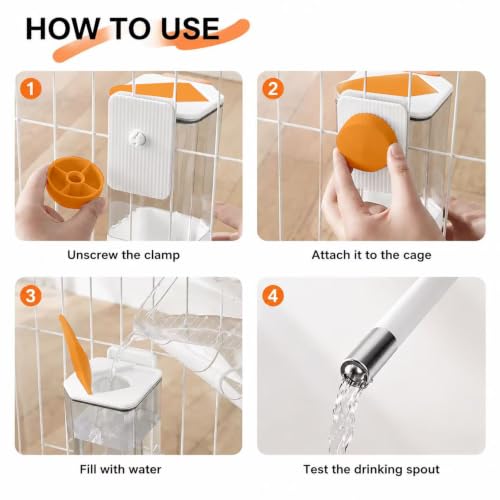 HOW TO USE

1

Unscrew the clamp

2

Attach it to the cage

3

Fill with water

4

Test the drinking spout