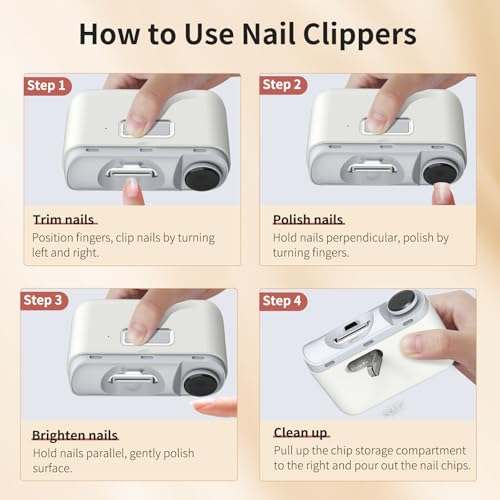 How to Use Nail Clippers

Step 1

Trim nails

Position fingers, clip nails by turning left and right.

Step 2

Polish nails

Hold nails perpendicular, polish by turning fingers.

Step 3

Brighten nails

Hold nails parallel, gently polish surface.

Step 4

Clean up

Pull up the chip storage compartment to the right and pour out the nail chips.