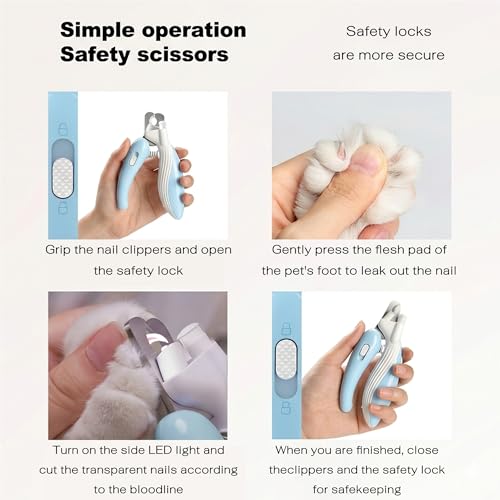 Simple operation
Safety scissors

Safety locks
are more secure

Grip the nail clippers and open the safety lock

Gently press the flesh pad of the pet's foot to leak out the nail

Turn on the side LED light and cut the transparent nails according to the bloodline

When you are finished, close theclippers and the safety lock for safekeeping