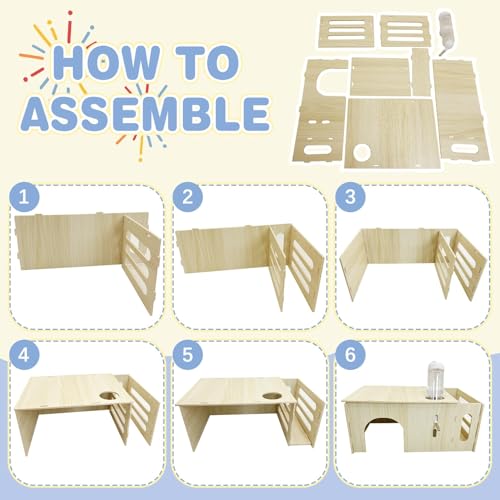 HOW TO
ASSEMBLE

1

2

3

4

5

6