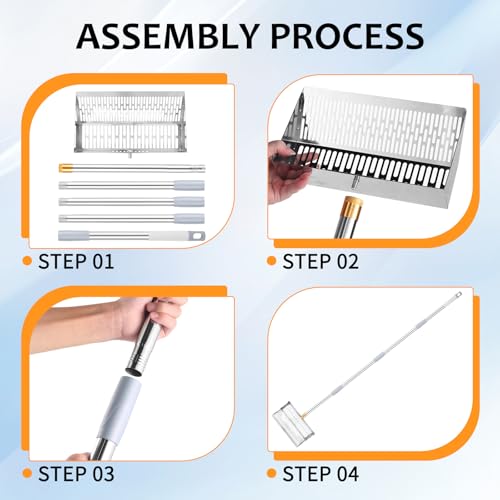 ASSEMBLY PROCESS

STEP 01

STEP 02

STEP 03

STEP 04