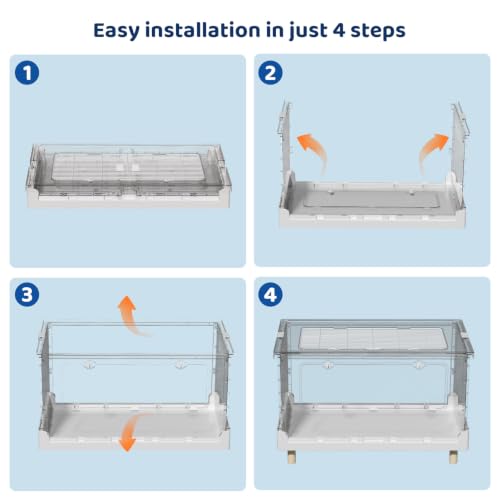 Easy installation in just 4 steps

1

2

3

4