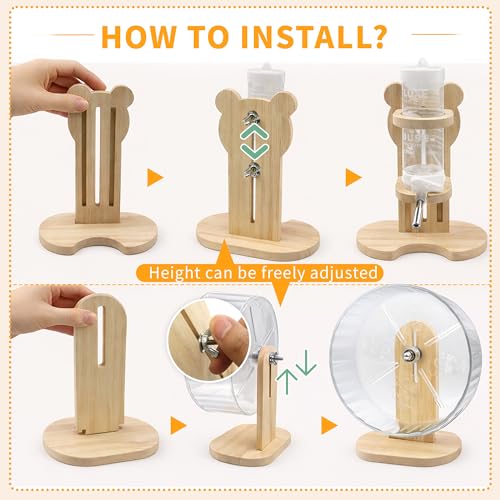 HOW TO INSTALL?

Height can be freely adjusted