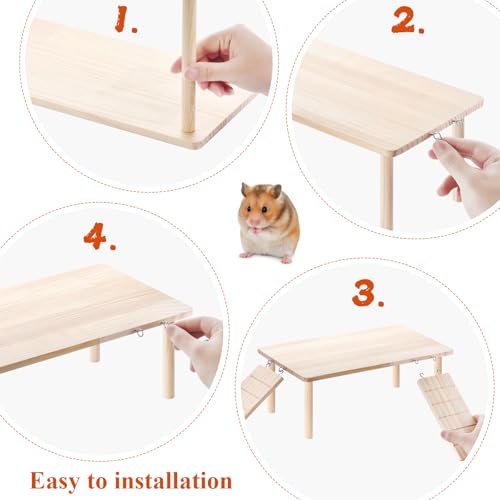 1.

2.

4.

3.

Easy to installation