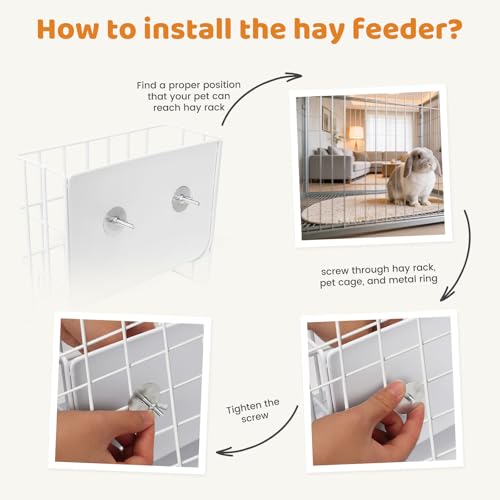 How to install the hay feeder?

Find a proper position that your pet can reach hay rack

screw through hay rack, pet cage, and metal ring

Tighten the screw