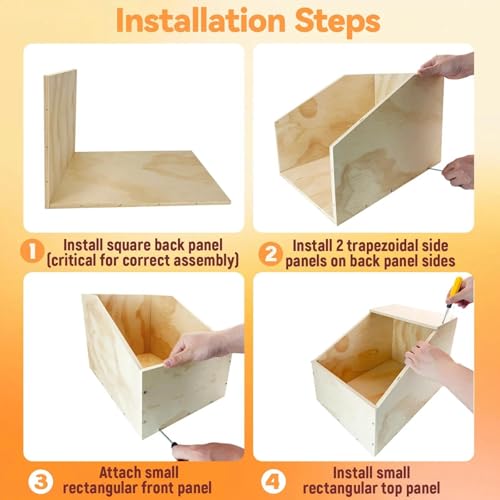 Installation Steps

1 Install square back panel (critical for correct assembly)

2 Install 2 trapezoidal side panels on back panel sides

3 Attach small rectangular front panel

4 Install small rectangular top panel