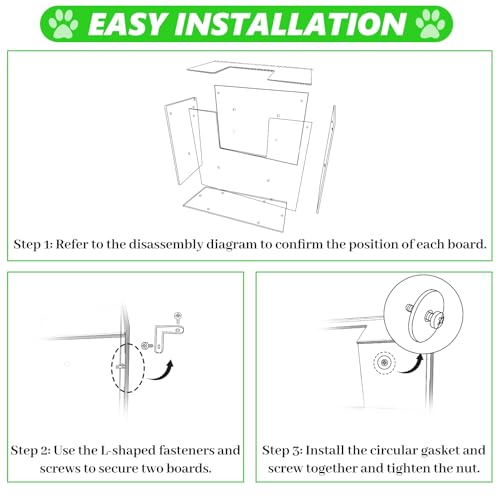 EASY INSTALLATION

Step 1: Refer to the disassembly diagram to confirm the position of each board.

Step 2: Use the L-shaped fasteners and screws to secure two boards.

Step 3: Install the circular gasket and screw together and tighten the nut.