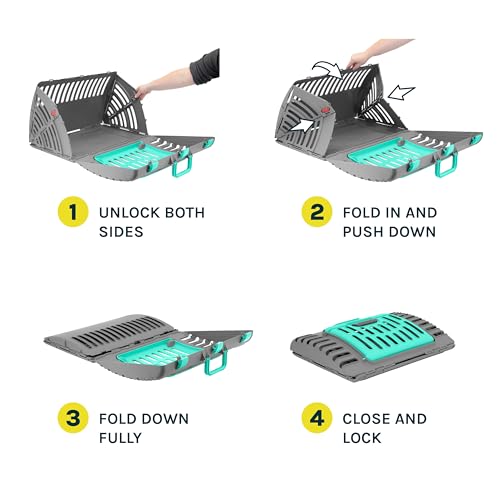 1 UNLOCK BOTH SIDES

2 FOLD IN AND PUSH DOWN

3 FOLD DOWN FULLY

4 CLOSE AND LOCK