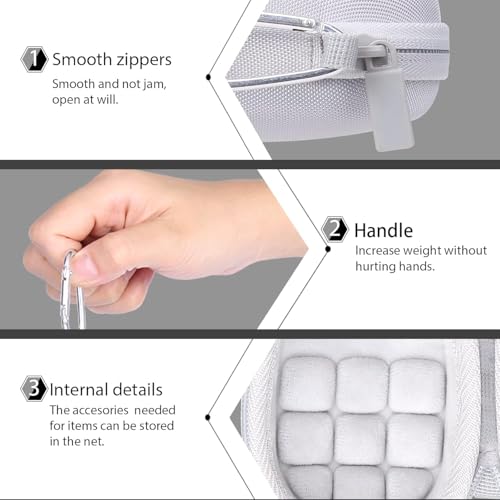 1 Smooth zippers
Smooth and not jam, open at will.

2 Handle
Increase weight without hurting hands.

3 Internal details
The accesories needed for items can be stored in the net.