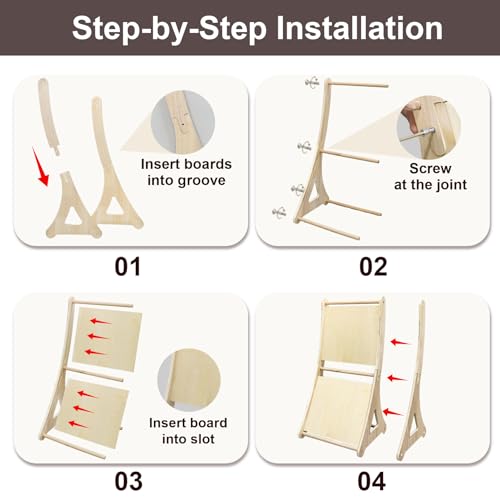 Step-by-Step Installation

Insert boards into groove

01

Screw at the joint

02

Insert board into slot

03

04