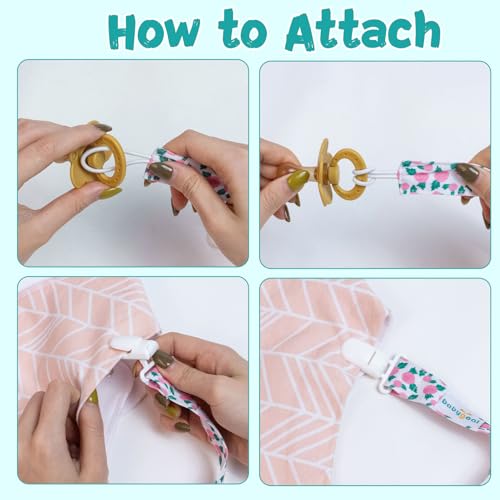 How to Attach

babygoal